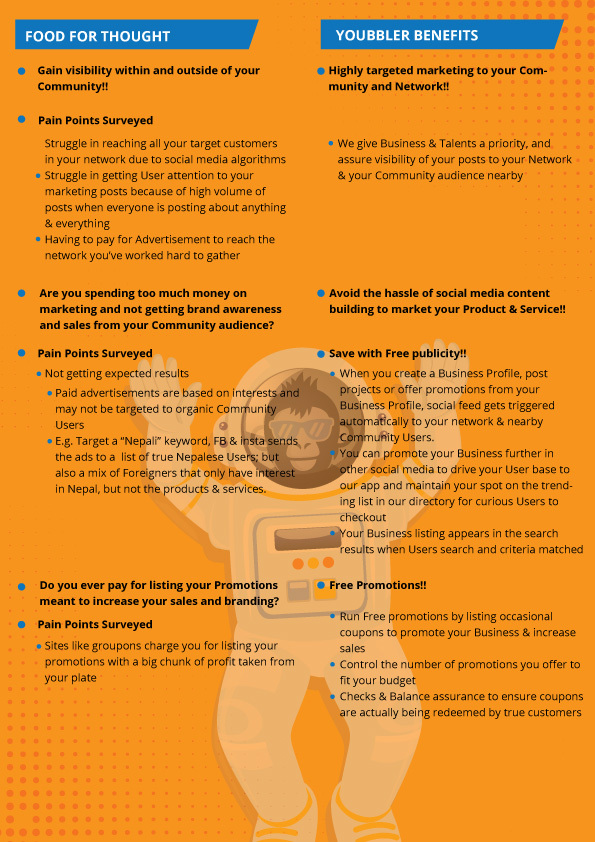 FOOD FOR THOUGHT

Gain visibility within and outside of your Community!!

Pain Points Surveyed

Struggle in reaching all your target customers in your network due to social media algorithms

Struggle in getting User attention to your marketing posts because of high volume of posts when everyone is posting about anything & everything

Having to pay for Advertisement to reach the network you've worked hard to gather

Are you spending too much money on marketing and not getting brand awareness and sales from your Community audience?

Pain Points Surveyed

Not getting expected results

Paid advertisements are based on interests and may not be targeted to organic Community Users

E.g. Target a "Nepali" keyword, FB & insta sends the ads to a list of true Nepalese Users; but also a mix of Foreigners that only have interest in Nepal, but not the products & services.

Do you ever pay for listing your Promotions meant to increase your sales and branding?

Pain Points Surveyed

Sites like groupons charge you for listing your promotions with a big chunk of profit taken from your plate

YOUBBLER BENEFITS

Highly targeted marketing to your Community and Network!!

We give Business & Talents a priority, and assure visibility of your posts to your Network & your Community audience nearby

Avoid the hassle of social media content building to market your Product & Service!!

Save with Free publicity!!

When you create a Business Profile, post projects or offer promotions from your Business Profile, social feed gets triggered automatically to your network & nearby Community Users.

You can promote your Business further in other social media to drive your User base to our app and maintain your spot on the trending list in our directory for curious Users to checkout

Your Business listing appears in the search results when Users search and criteria matched

Free Promotions!!

Run Free promotions by listing occasional coupons to promote your Business & increase sales

Control the number of promotions you offer to fit your budget

Checks & Balance assurance to ensure coupons are actually being redeemed by true customers